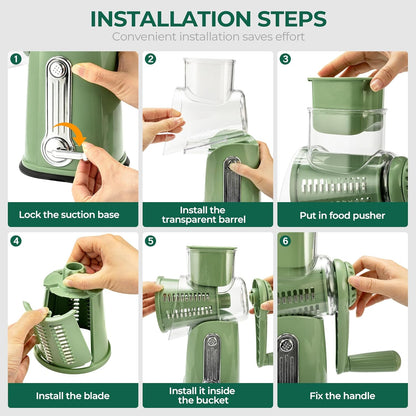 INSTALLATION STEPS
Convenient installation saves effort

1
Lock the suction base

2
Install the transparent barrel

3
Put in food pusher

4
Install the blade

5
Install it inside the bucket

6
Fix the handle